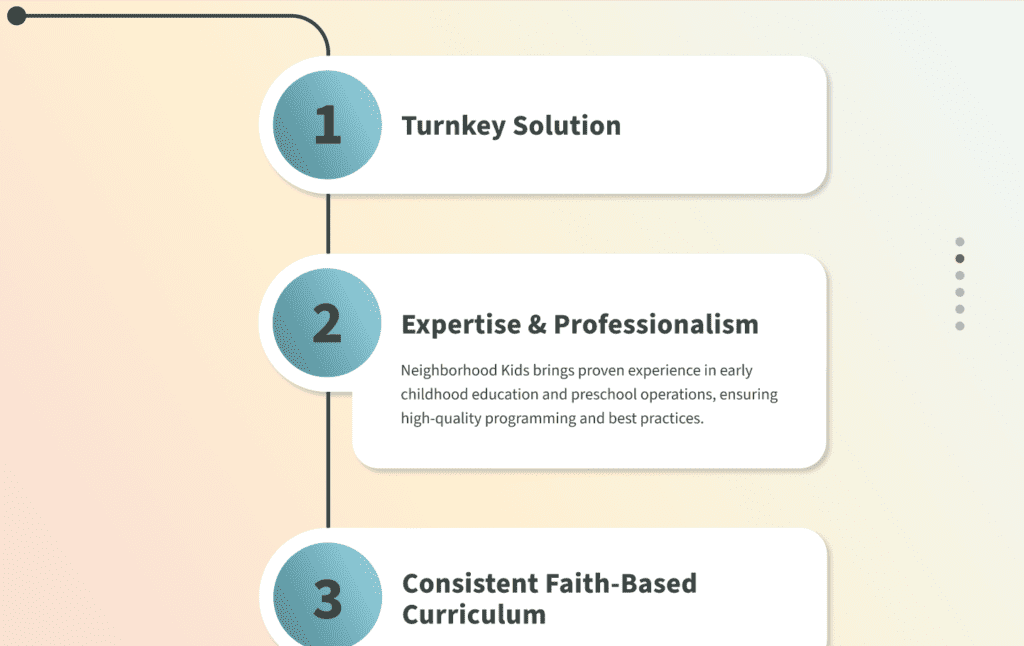 1

Turnkey Solution

2

Expertise & Professionalism

Neighborhood Kids brings proven experience in early childhood education and preschool operations, ensuring high-quality programming and best practices.

3

Consistent Faith-Based Curriculum